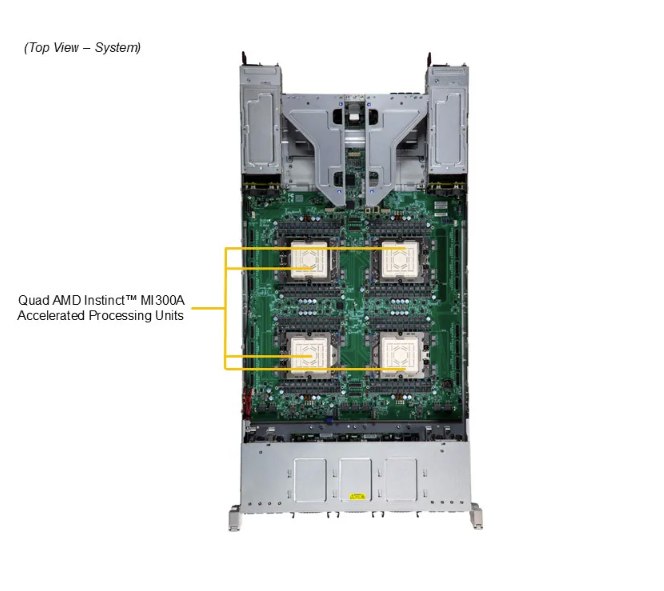 (Top View – System)

Quad AMD Instinct™ MI300A Accelerated Processing Units