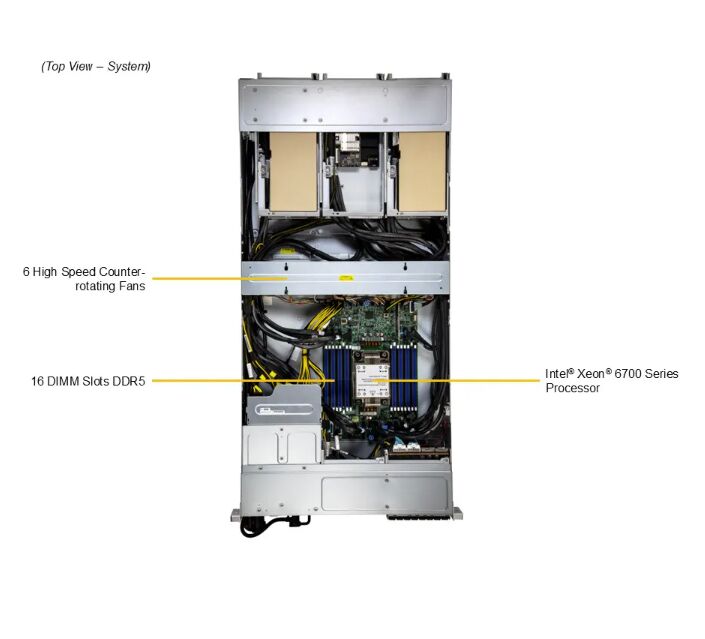 (Top View – System)

6 High Speed Counter-rotating Fans

16 DIMM Slots DDR5

Intel® Xeon® 6700 Series Processor