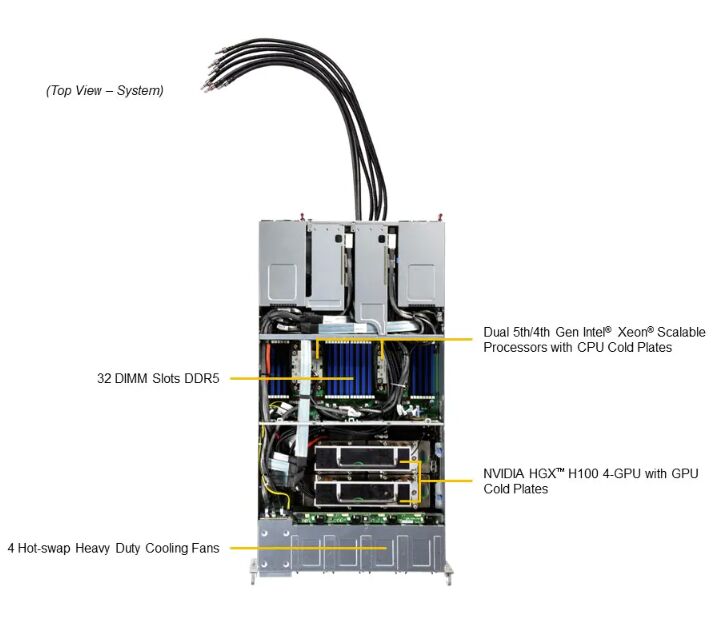 (Top View – System)

Dual 5th/4th Gen Intel® Xeon® Scalable Processors with CPU Cold Plates

32 DIMM Slots DDR5

NVIDIA HGX™ H100 4-GPU with GPU Cold Plates

4 Hot-swap Heavy Duty Cooling Fans