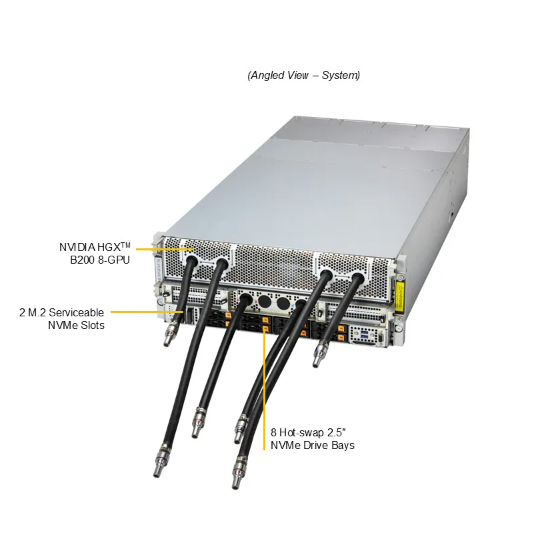 (Angled View – System)

NVIDIA HGX™ B200 8-GPU

2 M.2 Serviceable NVMe Slots

8 Hot-swap 2.5" NVMe Drive Bays