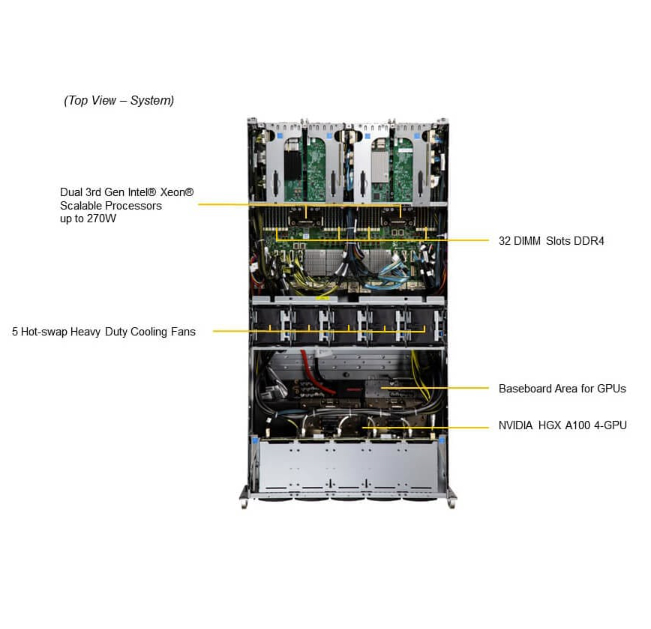 (Top View – System)

Dual 3rd Gen Intel® Xeon® Scalable Processors up to 270W

32 DIMM Slots DDR4

5 Hot-swap Heavy Duty Cooling Fans

Baseboard Area for GPUs

NVIDIA HGX A100 4-GPU