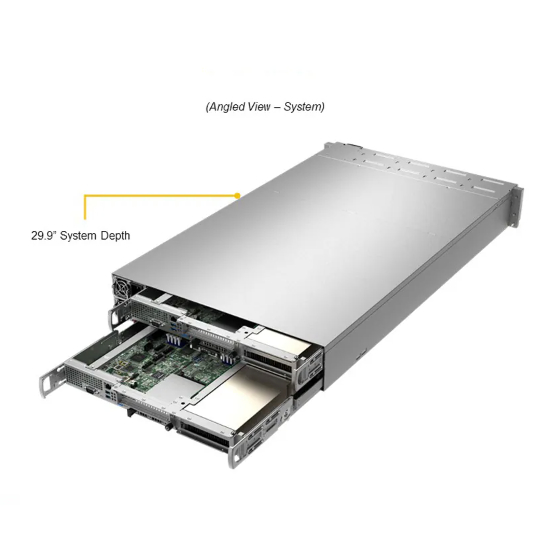 (Angled View – System)

29.9" System Depth